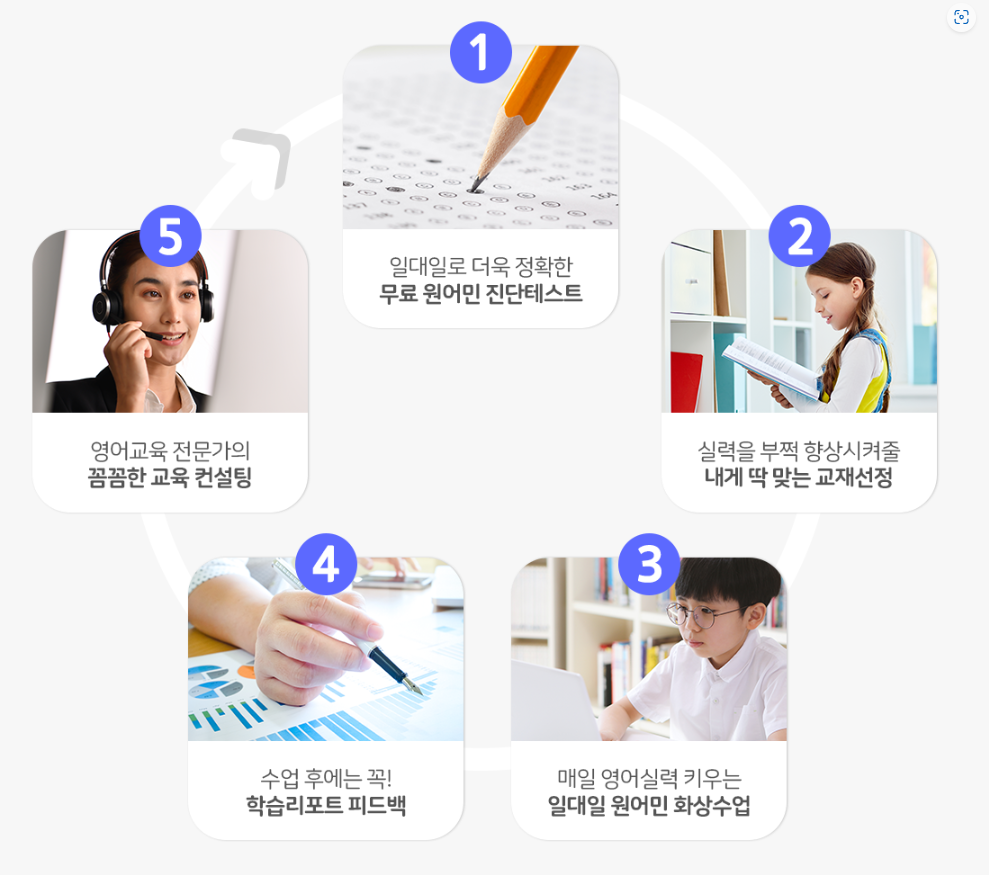 1

일대일로 더욱 정확한
무료 원어민 진단테스트

2

실력을 부쩍 향상시켜줄
내게 딱 맞는 교재선정

3

매일 영어실력 키우는
일대일 원어민 화상수업

4

수업 후에는 꼭!
학습리포트 피드백

5

영어교육 전문가의
꼼꼼한 교육 컨설팅